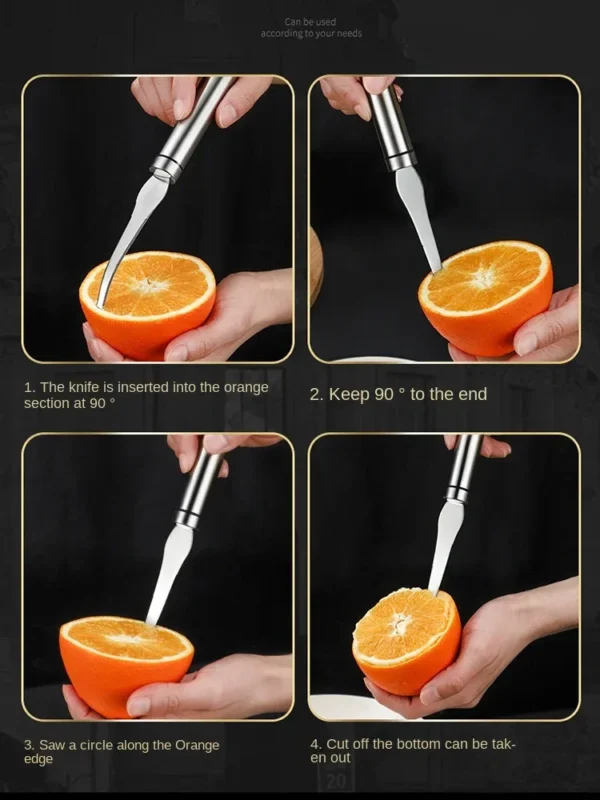 Can be used according to your needs

1. The knife is inserted into the orange section at 90 °

2. Keep 90 ° to the end

3. Saw a circle along the Orange edge

4. Cut off the bottom can be taken out

20